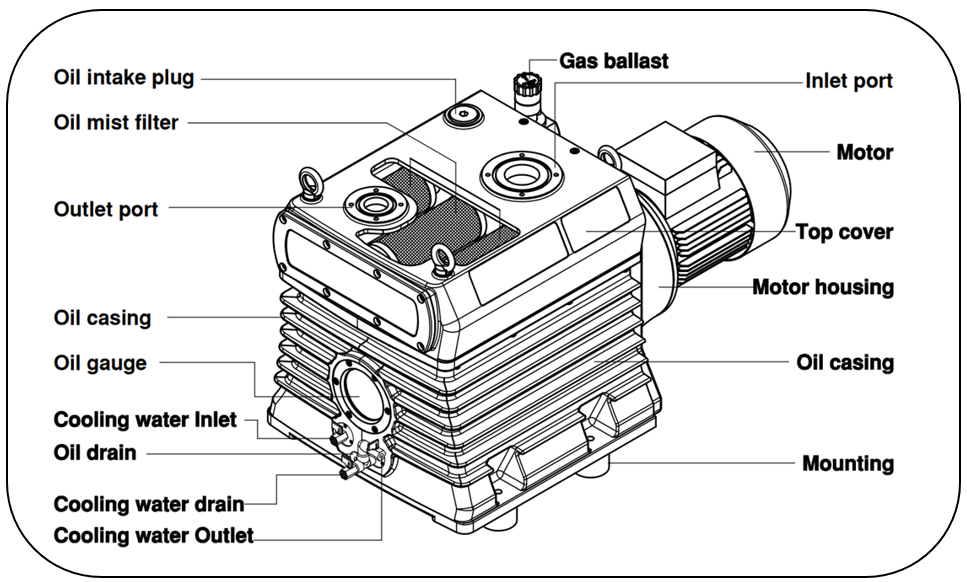 Oil intake plug
Oil mist filter
Outlet port
Oil casing
Oil gauge
Cooling water Inlet
Oil drain
Cooling water drain
Cooling water Outlet
Gas ballast
Inlet port
Motor
Top cover
Motor housing
Oil casing
Mounting