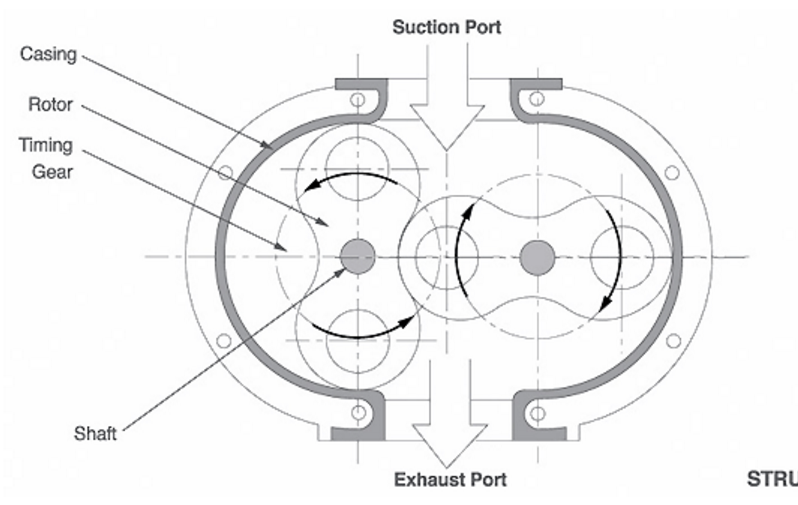 Suction Port

Casing

Rotor

Timing Gear

Shaft

Exhaust Port

STRU