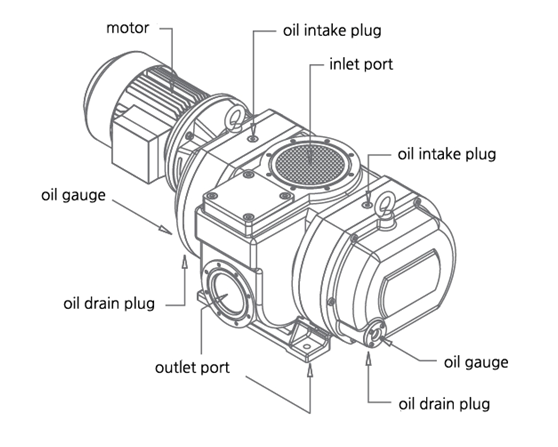 motor
oil intake plug
inlet port
oil intake plug
oil gauge
oil drain plug
outlet port
oil gauge
oil drain plug